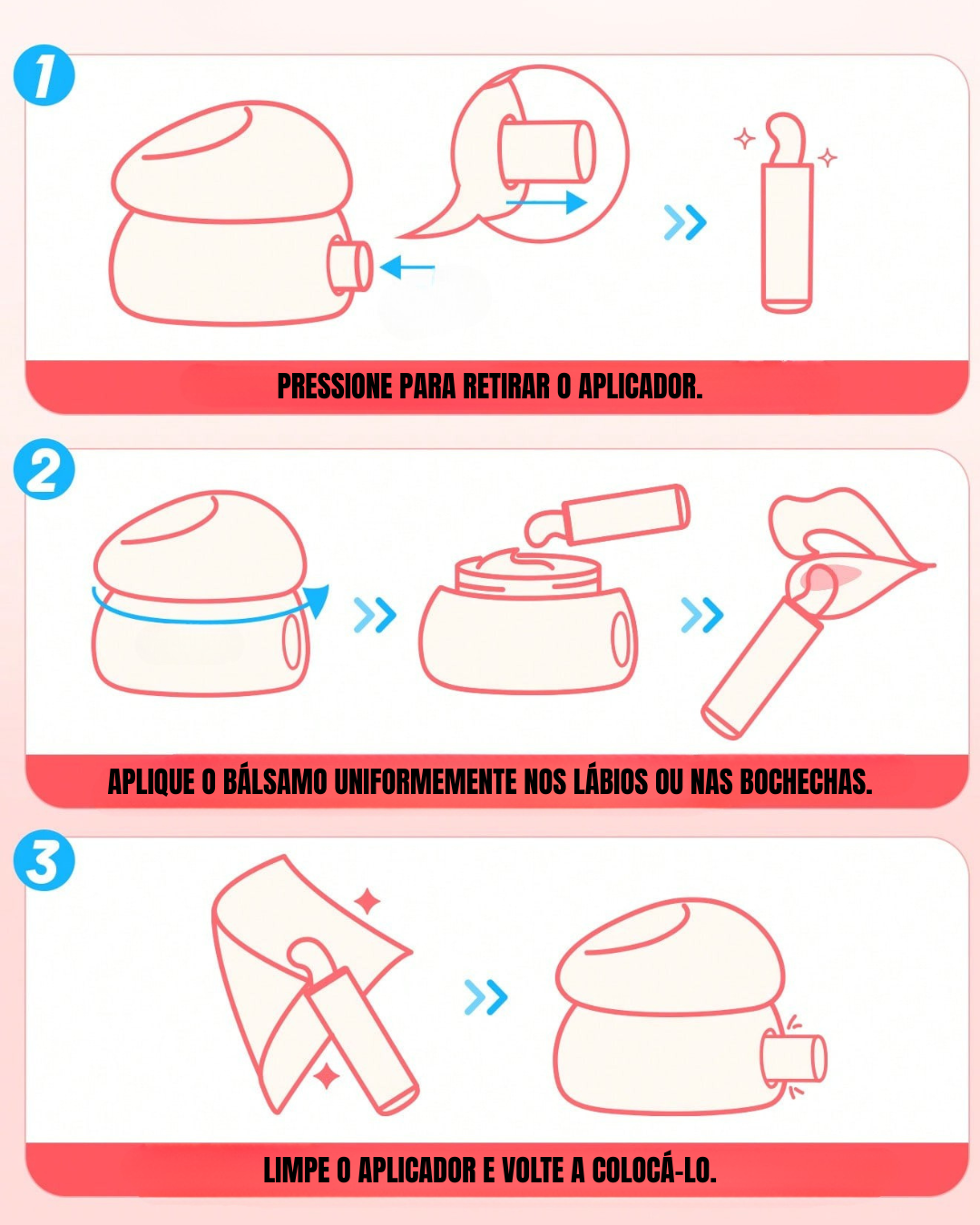 1

PRESSIONE PARA RETIRAR O APLICADOR.

2

APLIQUE O BÁLSAMO UNIFORMEMENTE NOS LÁBIOS OU NAS BOCHECHAS.

3

LIMPE O APLICADOR E VOLTE A COLOCÁ-LO.