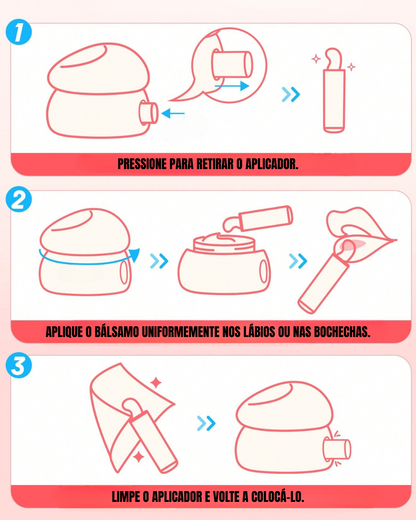 1

PRESSIONE PARA RETIRAR O APLICADOR.

2

APLIQUE O BÁLSAMO UNIFORMEMENTE NOS LÁBIOS OU NAS BOCHECHAS.

3

LIMPE O APLICADOR E VOLTE A COLOCÁ-LO.