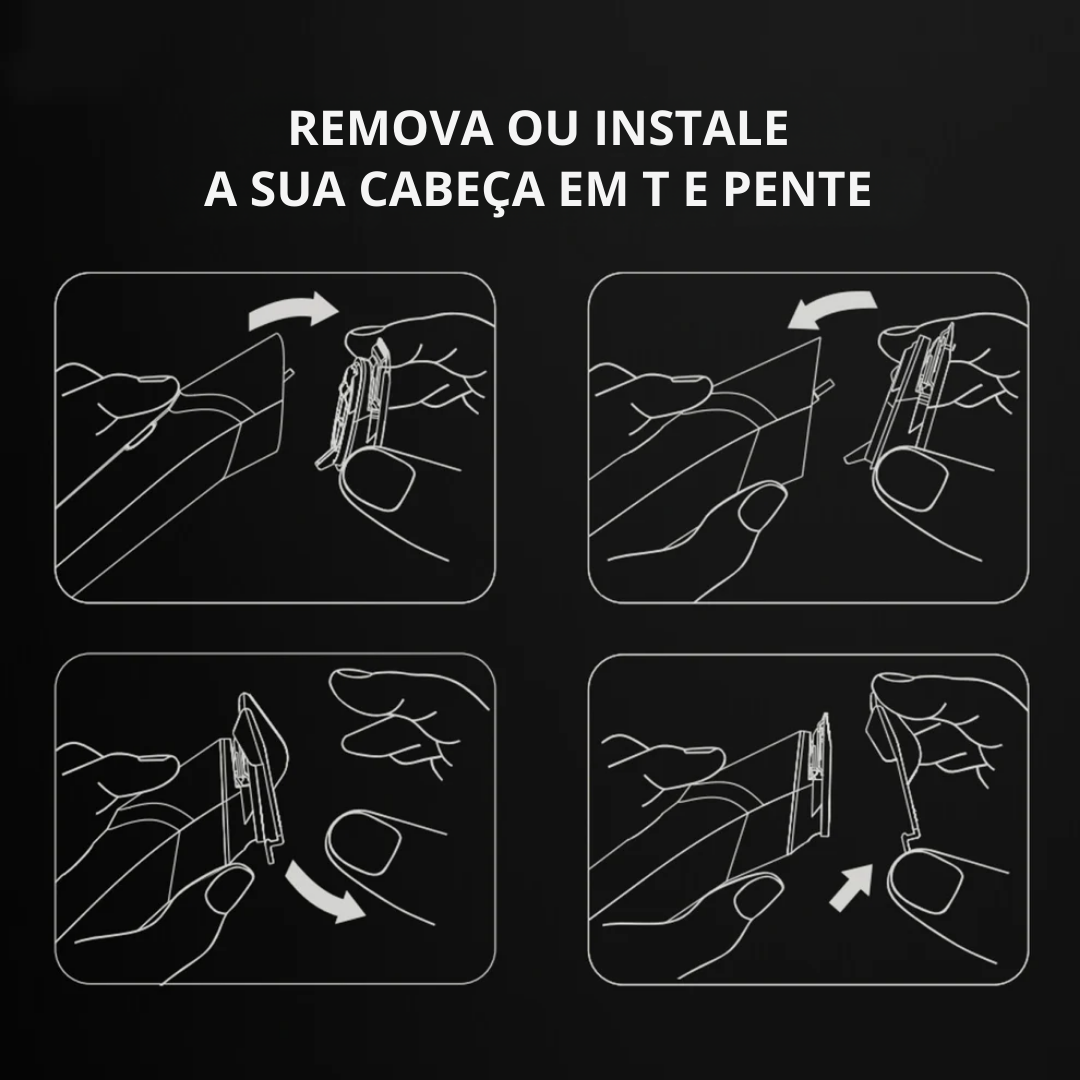 REMOVA OU INSTALE
A SUA CABEÇA EM T E PENTE