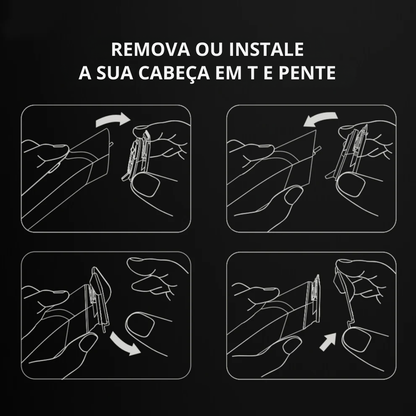 REMOVA OU INSTALE
A SUA CABEÇA EM T E PENTE